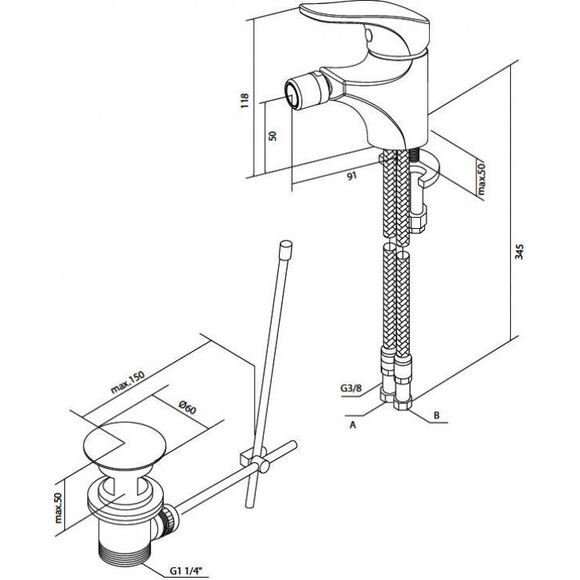 118
50
91
max.50
345
G3/8
A
B
max.150
Ø60
max.50
G1 1/4"