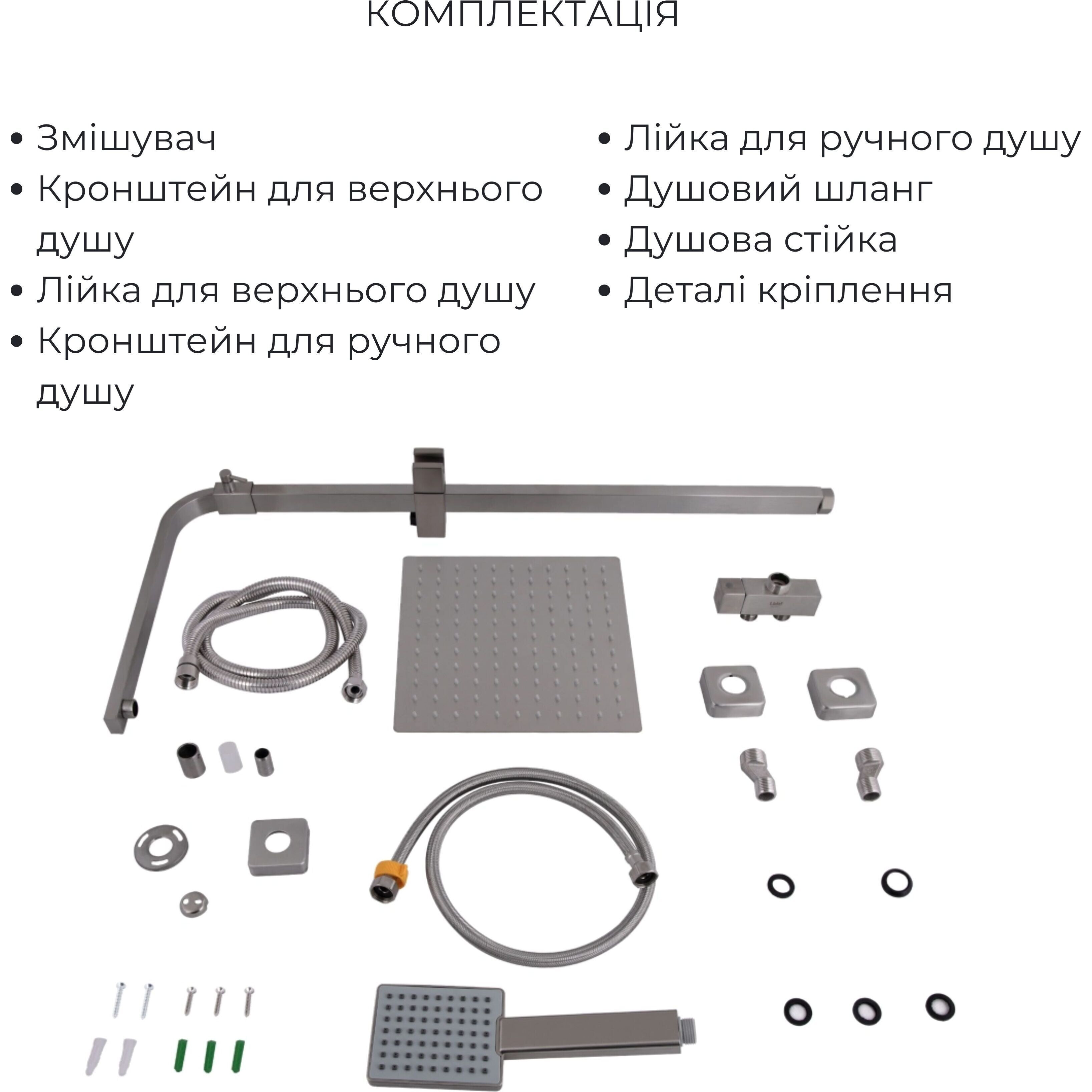 КОМПЛЕКТАЦІЯ

• Змішувач
• Кронштейн для верхнього душу
• Лійка для верхнього душу
• Кронштейн для ручного душу

• Лійка для ручного душу
• Душовий шланг
• Душова стійка
• Деталі кріплення