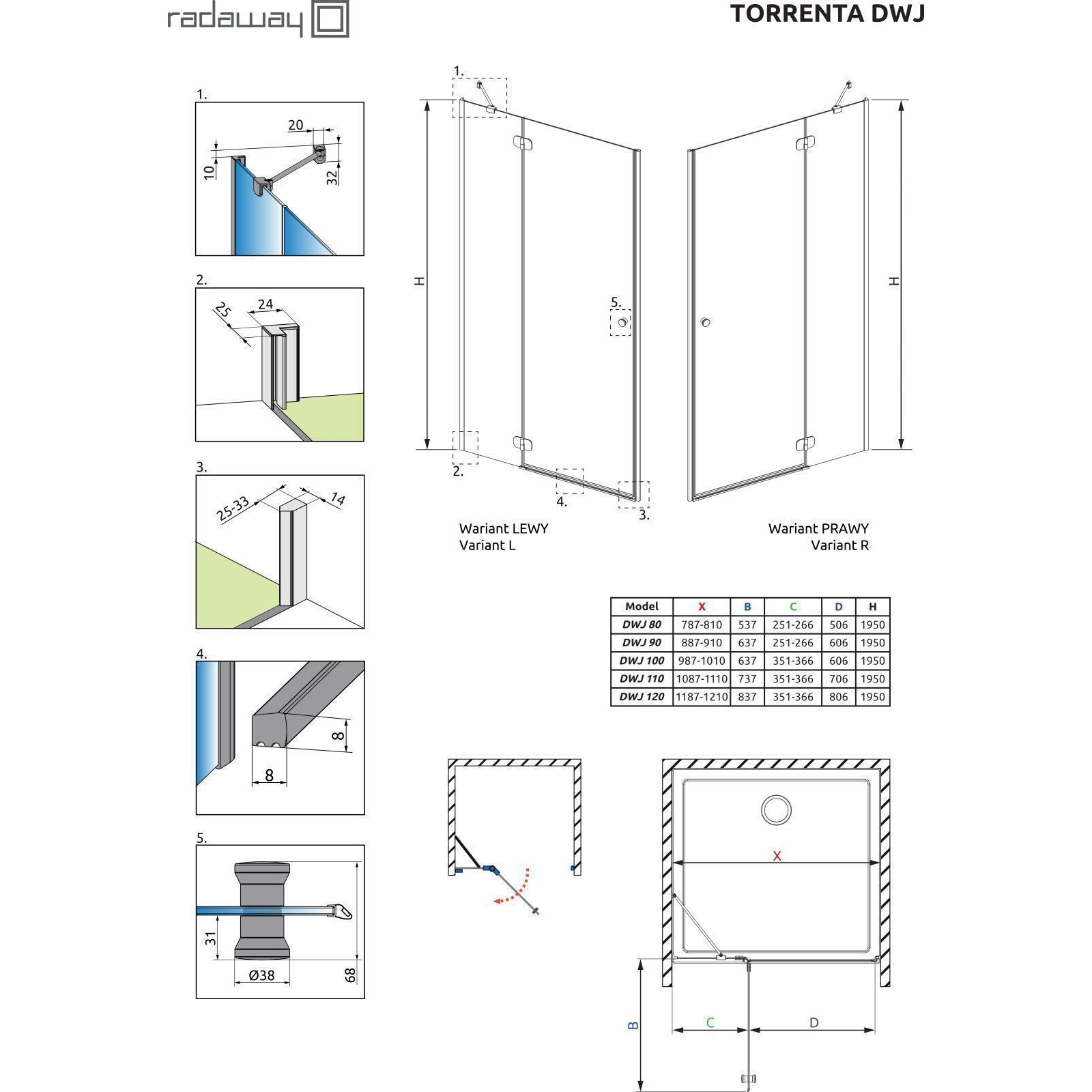 radaway

TORRENTA DWJ

1.

20

10

32

2.

25

24

3.

25-33

14

4.

8

8

5.

31

Ø38

68

1.

H

5.

2.

4.

3.

H

Wariant LEWY
Variant L

Wariant PRAWY
Variant R

| Model | X | B | C | D | H |
|---|---|---|---|---|---|
| DWJ 80 | 787-810 | 537 | 251-266 | 506 | 1950 |
| DWJ 90 | 887-910 | 637 | 251-266 | 606 | 1950 |
| DWJ 100 | 987-1010 | 637 | 351-366 | 606 | 1950 |
| DWJ 110 | 1087-1110 | 737 | 351-366 | 706 | 1950 |
| DWJ 120 | 1187-1210 | 837 | 351-366 | 806 | 1950 |

X

B

C

D