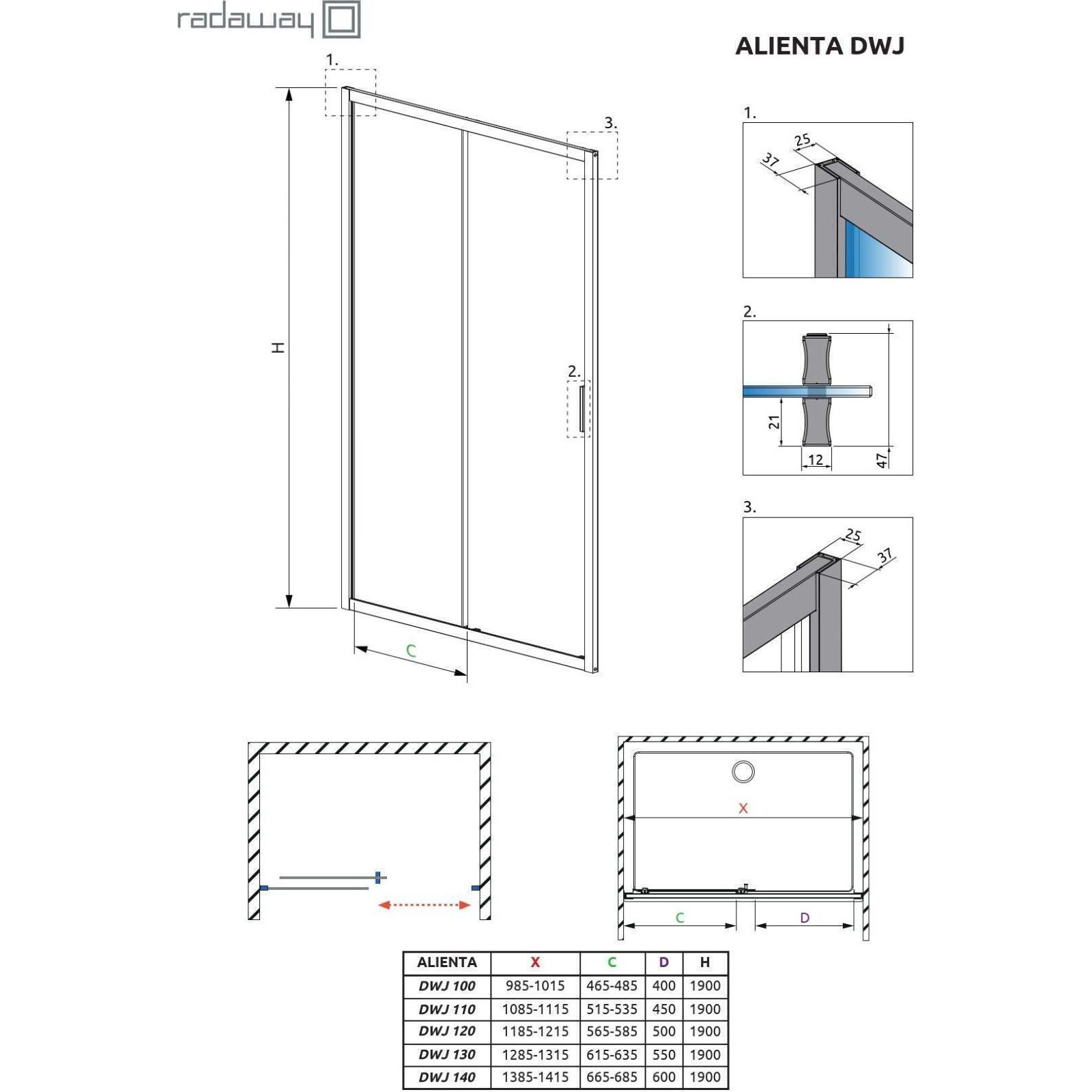 radaway

ALIENTA DWJ

1.

3.

H

2.

C

1.

25

37

2.

21

12

47

3.

25

37

X

C

D

| ALIENTA | X | C | D | H |
|---|---|---|---|---|
| DWJ 100 | 985-1015 | 465-485 | 400 | 1900 |
| DWJ 110 | 1085-1115 | 515-535 | 450 | 1900 |
| DWJ 120 | 1185-1215 | 565-585 | 500 | 1900 |
| DWJ 130 | 1285-1315 | 615-635 | 550 | 1900 |
| DWJ 140 | 1385-1415 | 665-685 | 600 | 1900 |