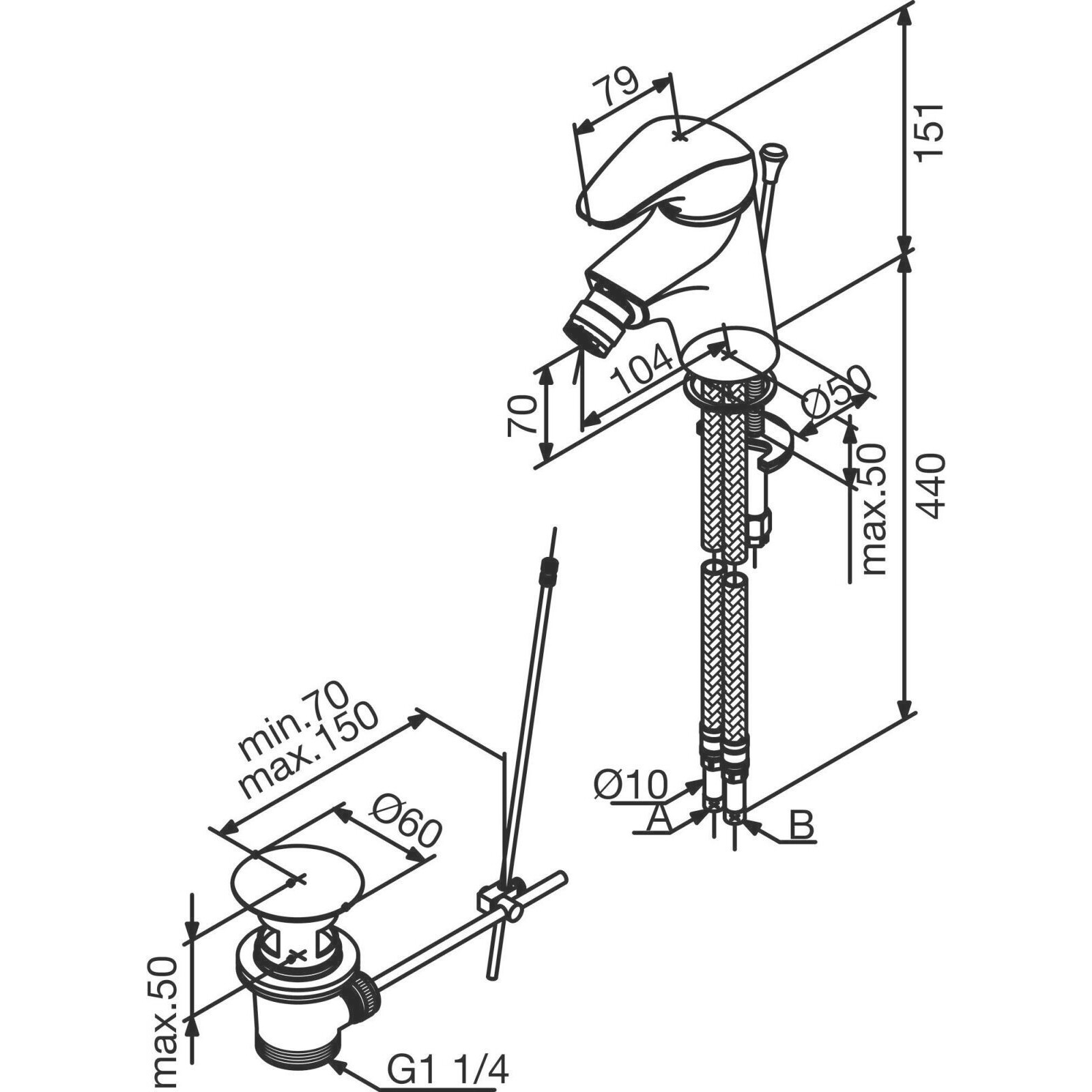 79
151
104
70
Ø50
max.50
440
Ø10
A
B
min.70
max.150
Ø60
max.50
G1 1/4