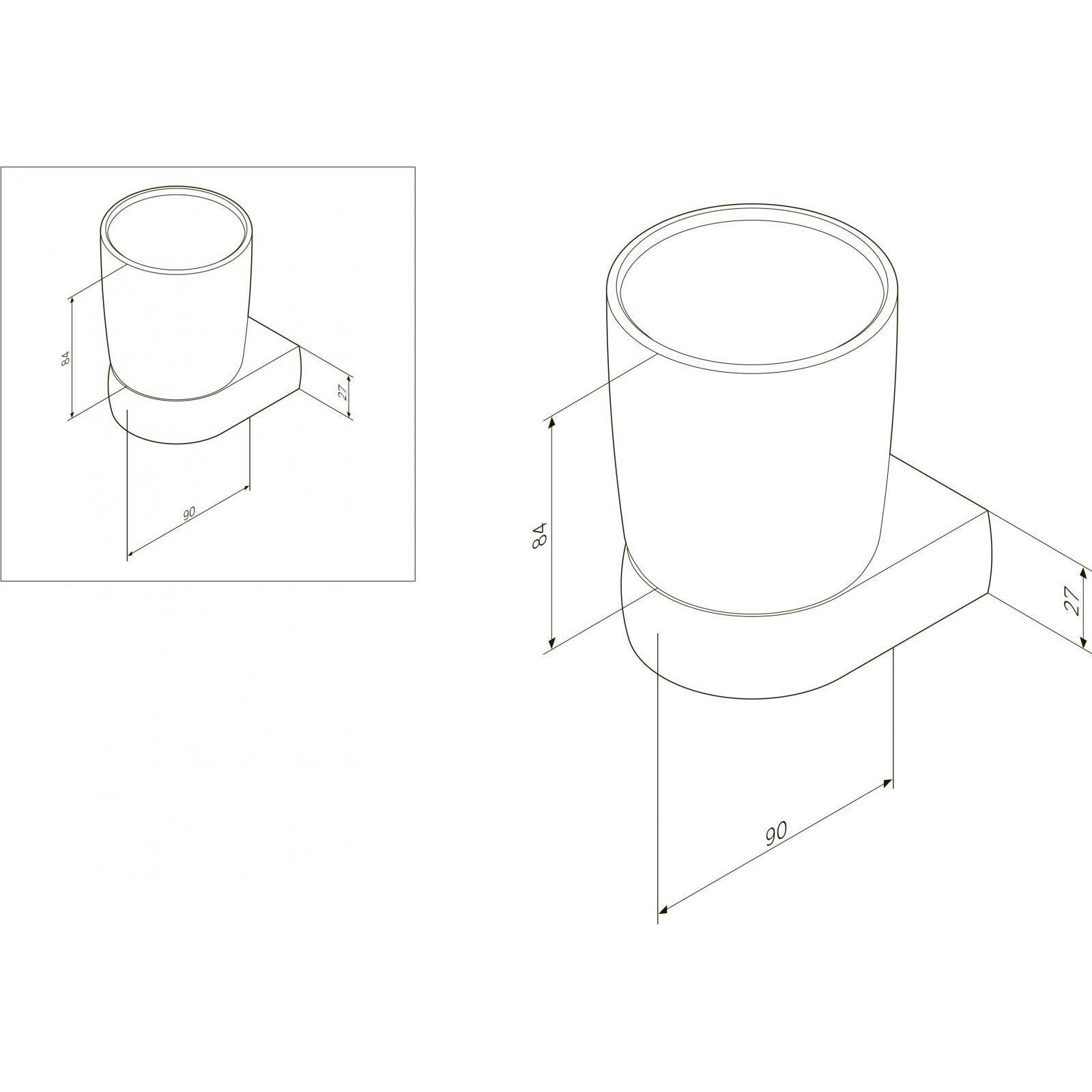 84
27
90
84
27
90