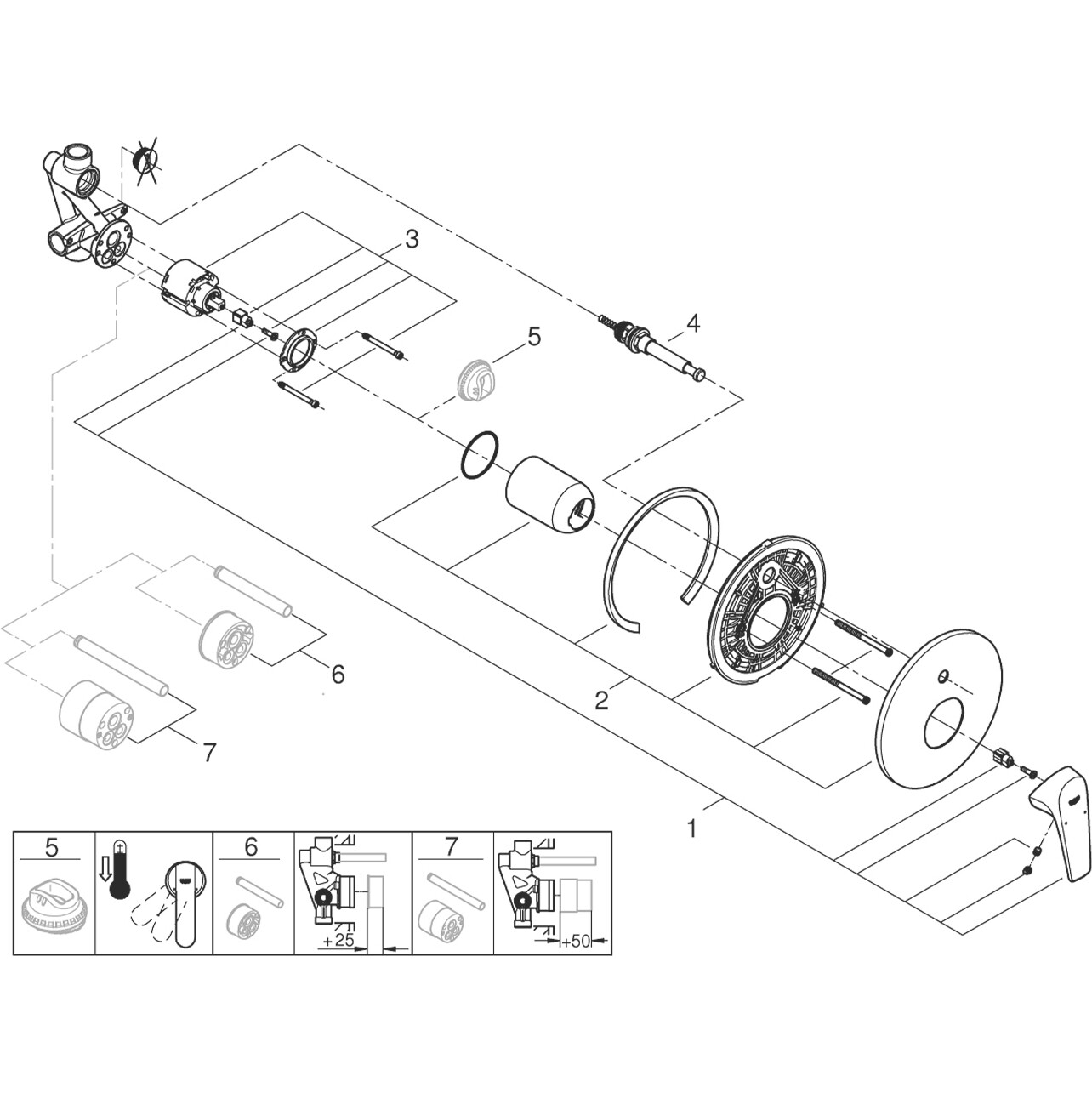 3

4

5

6

7

2

1

5

6

+25

7

+50