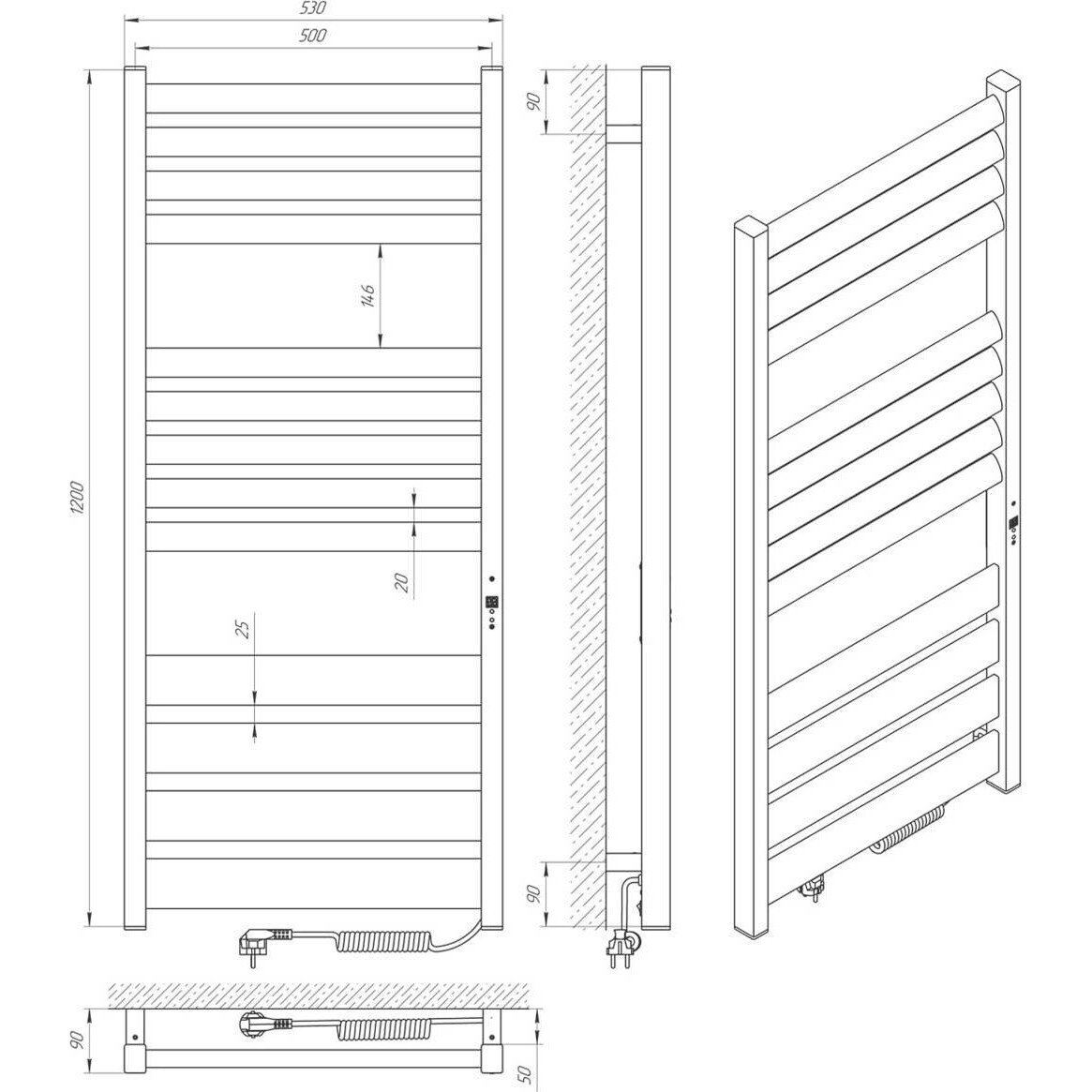 530
500
1200
146
20
25
90
90
90
50