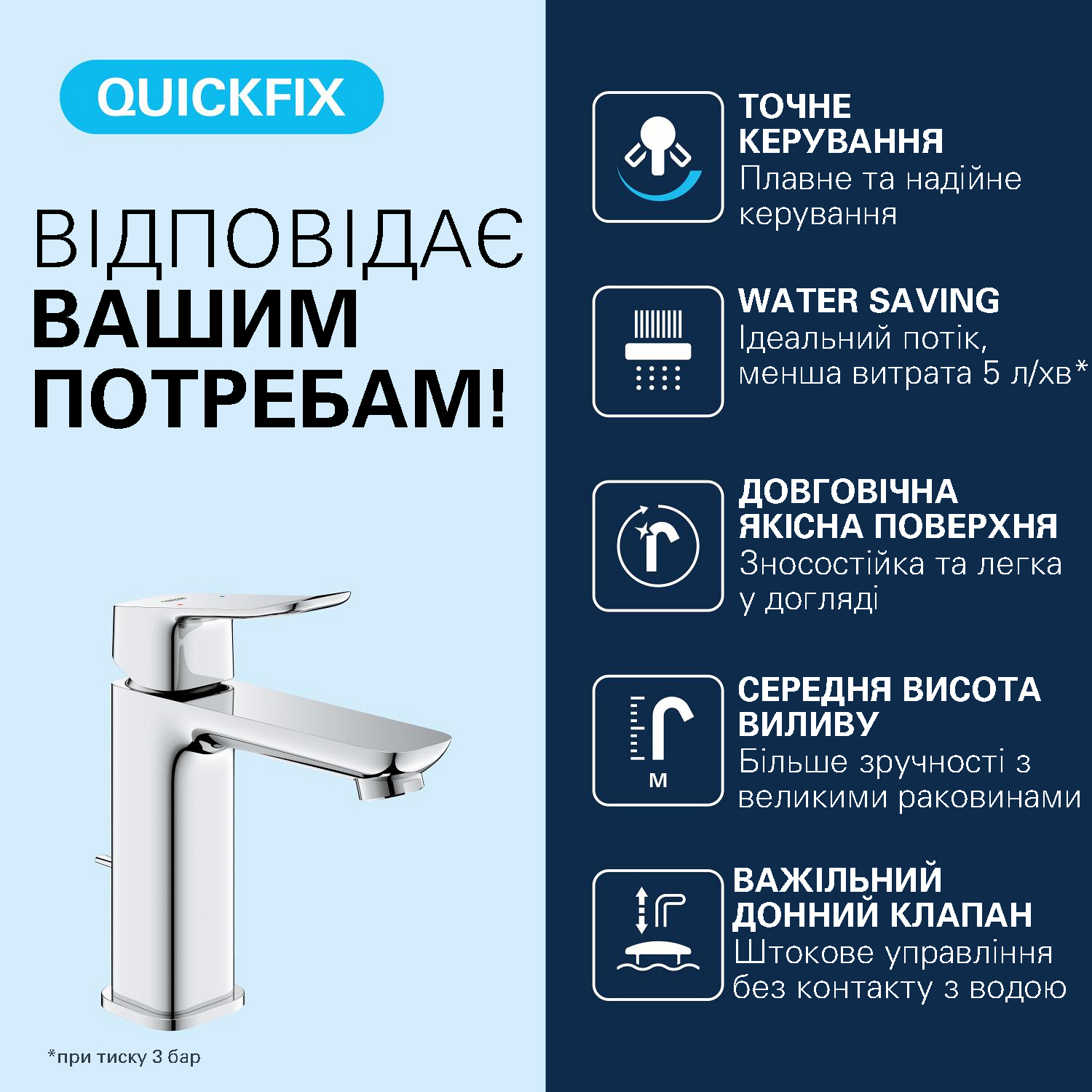 QUICKFIX

ВІДПОВІДАЄ
ВАШИМ
ПОТРЕБАМ!

*при тиску 3 бар

ТОЧНЕ КЕРУВАННЯ
Плавне та надійне керування

WATER SAVING
Ідеальний потік, менша витрата 5 л/хв*

ДОВГОВІЧНА ЯКІСНА ПОВЕРХНЯ
Зносостійка та легка у догляді

M

СЕРЕДНЯ ВИСОТА ВИЛИВУ
Більше зручності з великими раковинами

ВАЖІЛЬНИЙ ДОННИЙ КЛАПАН
Штокове управління без контакту з водою