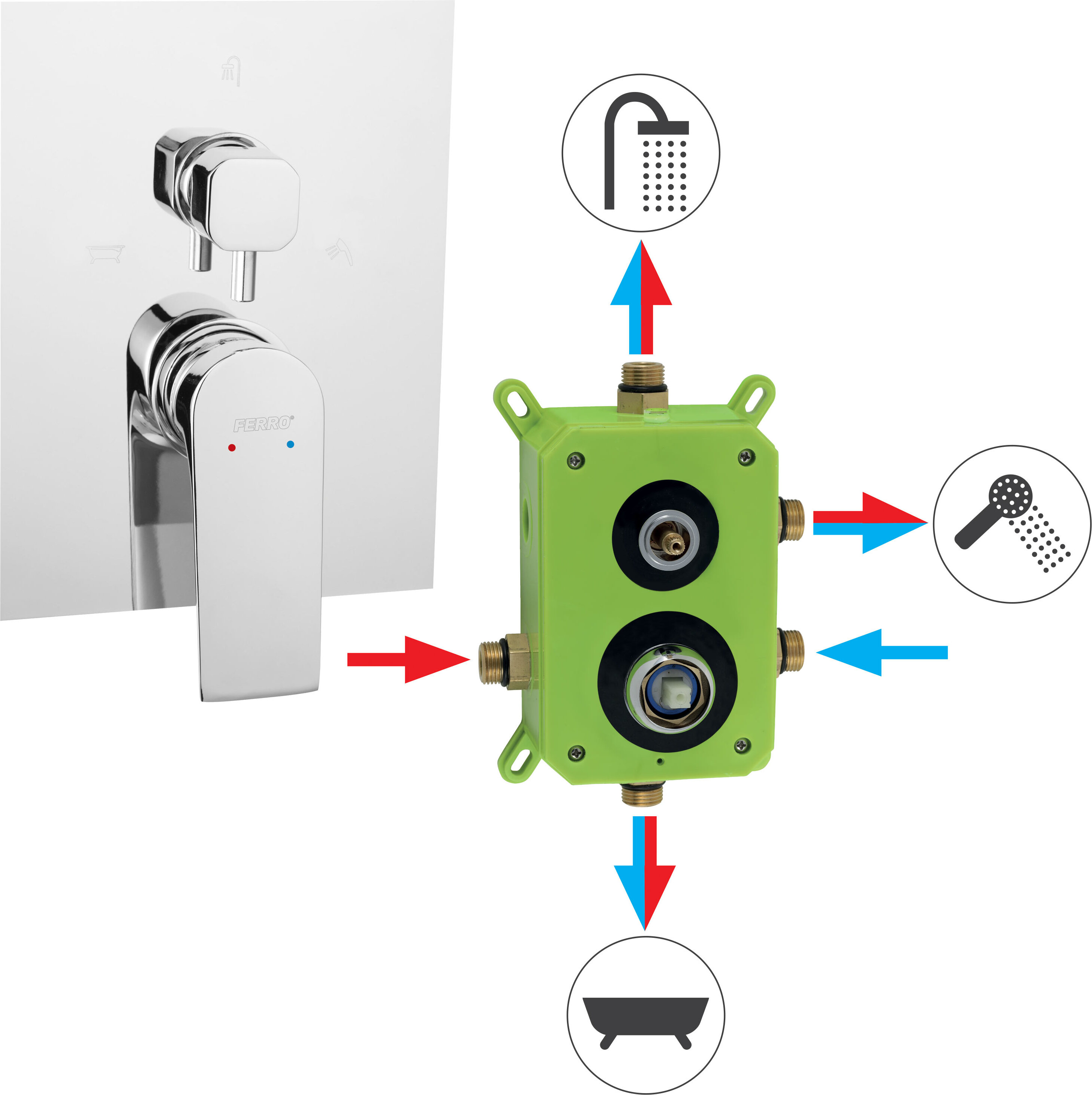 FERRO®