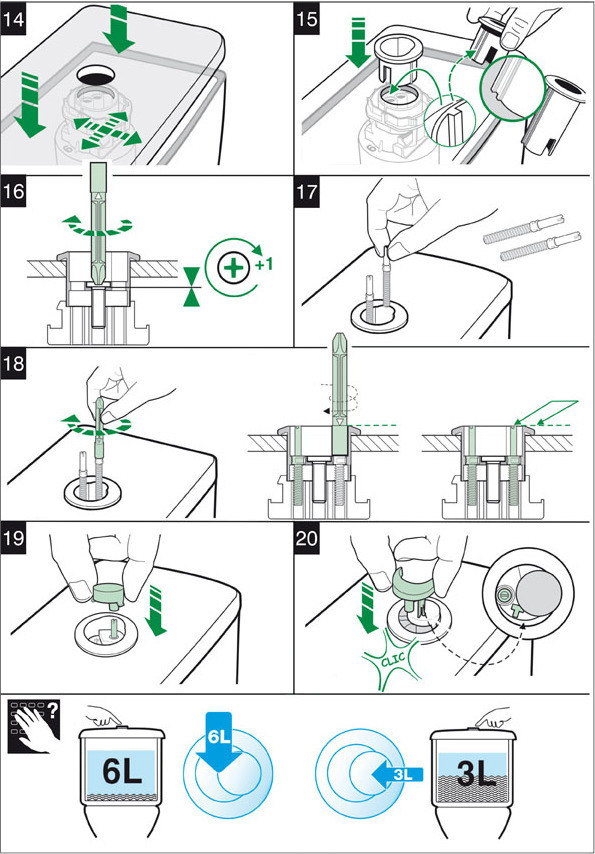 14

15

16

+1

17

18

19

20

CLIC

?

6L

6L

3L

3L